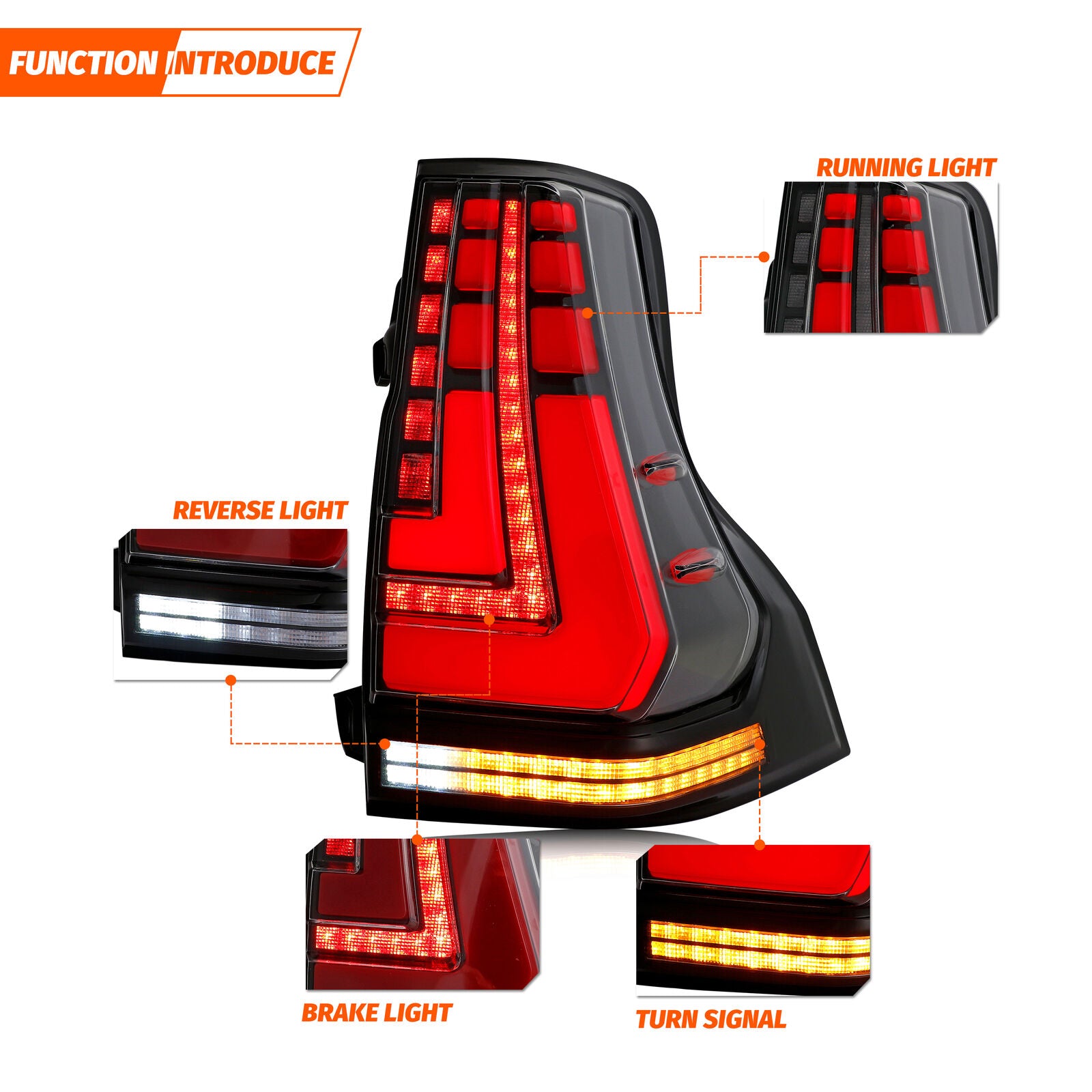 FUNCTION INTRODUCE

RUNNING LIGHT

REVERSE LIGHT

BRAKE LIGHT

TURN SIGNAL